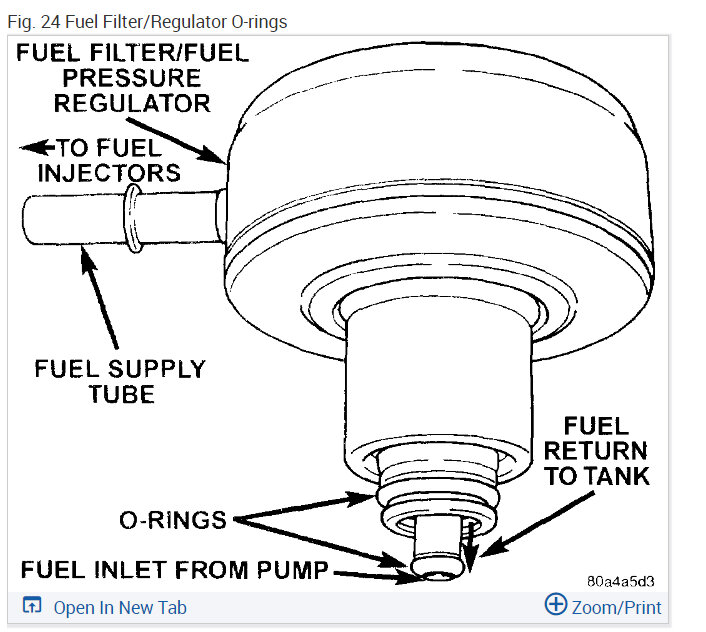 Fig. 24 Fuel Filter/Regulator O-rings

FUEL FILTER/FUEL PRESSURE REGULATOR

TO FUEL INJECTORS

FUEL SUPPLY TUBE

FUEL RETURN TO TANK

O-RINGS

FUEL INLET FROM PUMP

80a4a5d3

Open In New Tab

Zoom/Print