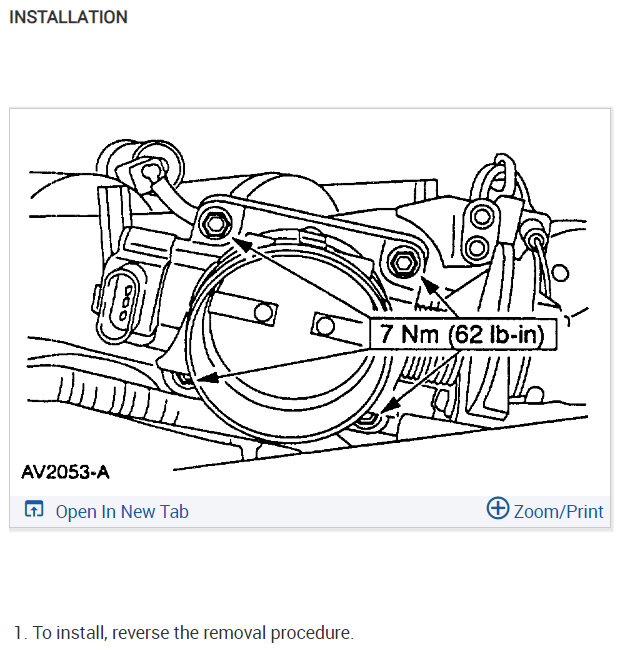 INSTALLATION

7 Nm (62 lb-in)

AV2053-A

Open In New Tab

Zoom/Print

1. To install, reverse the removal procedure.