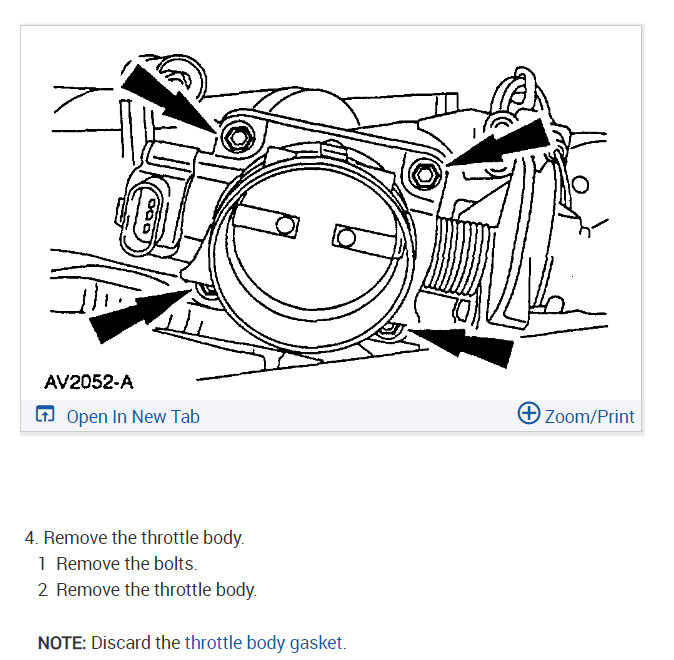 AV2052-A

Open In New Tab

Zoom/Print

4. Remove the throttle body.
1 Remove the bolts.
2 Remove the throttle body.

NOTE: Discard the throttle body gasket.