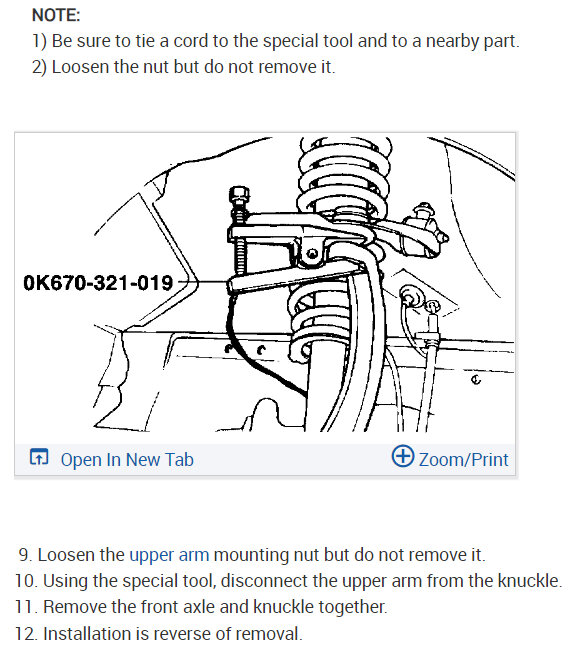 NOTE:
1) Be sure to tie a cord to the special tool and to a nearby part.
2) Loosen the nut but do not remove it.

0K670-321-019

Open In New Tab
Zoom/Print

9. Loosen the upper arm mounting nut but do not remove it.
10. Using the special tool, disconnect the upper arm from the knuckle.
11. Remove the front axle and knuckle together.
12. Installation is reverse of removal.