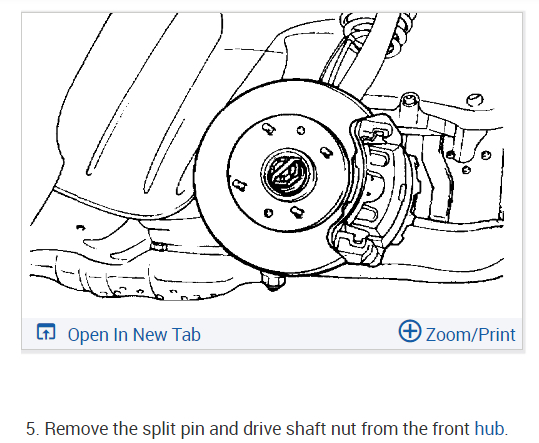 Open In New Tab

Zoom/Print

5. Remove the split pin and drive shaft nut from the front hub.