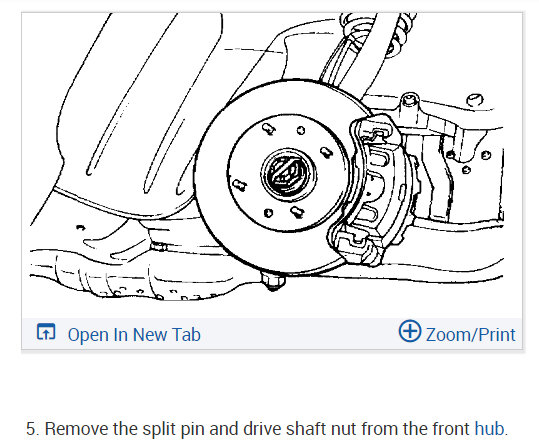 Open In New Tab

Zoom/Print

5. Remove the split pin and drive shaft nut from the front hub.