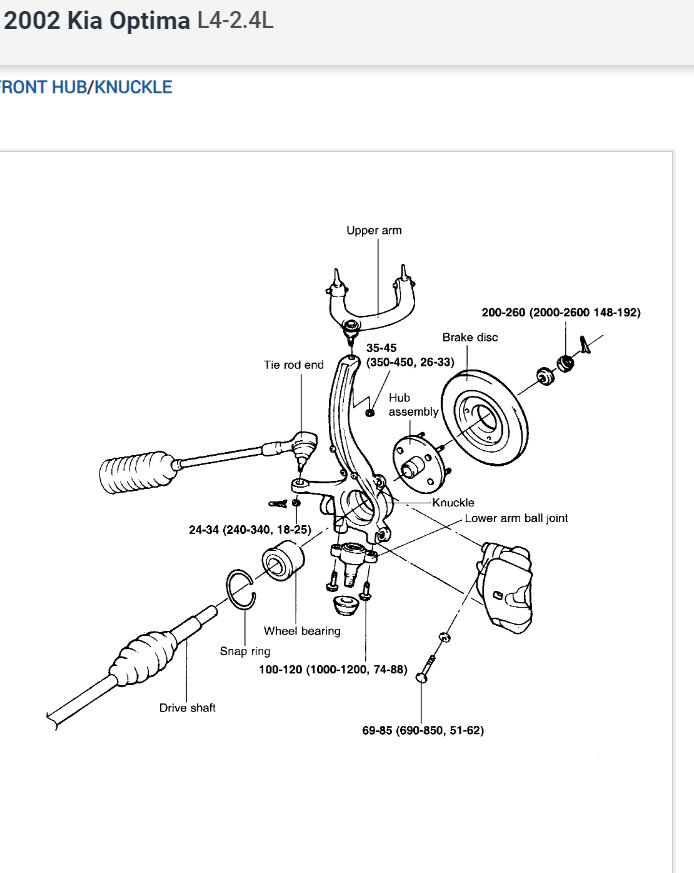 2002 Kia Optima L4-2.4L

RONT HUB/KNUCKLE

Upper arm

200-260 (2000-2600 148-192)

Brake disc

35-45
(350-450, 26-33)

Tie rod end

Hub
assembly

Knuckle

Lower arm ball joint

24-34 (240-340, 18-25)

Wheel bearing

Snap ring

100-120 (1000-1200, 74-88)

Drive shaft

69-85 (690-850, 51-62)