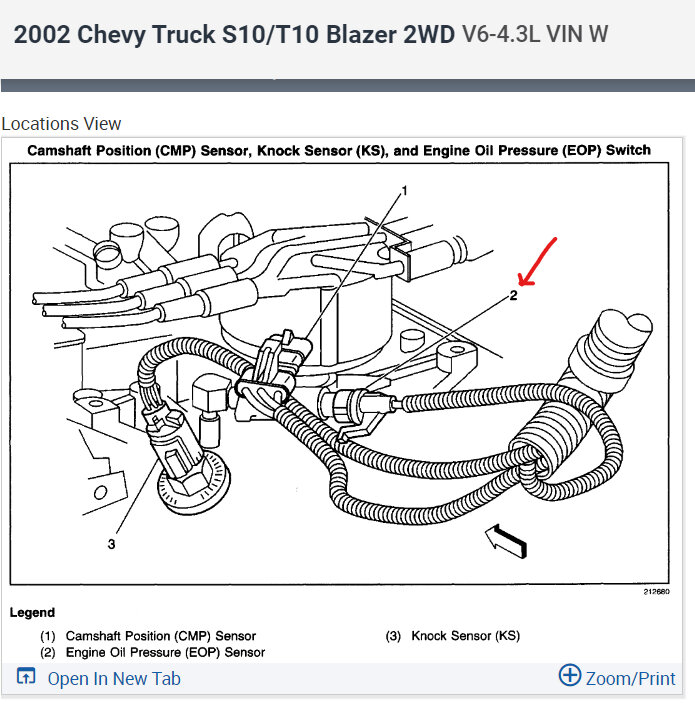 2002 Chevy Truck S10/T10 Blazer 2WD V6-4.3L VIN W

Locations View

Camshaft Position (CMP) Sensor, Knock Sensor (KS), and Engine Oil Pressure (EOP) Switch

1

2

3

212680

Legend

(1) Camshaft Position (CMP) Sensor
(2) Engine Oil Pressure (EOP) Sensor
(3) Knock Sensor (KS)

Open In New Tab

Zoom/Print