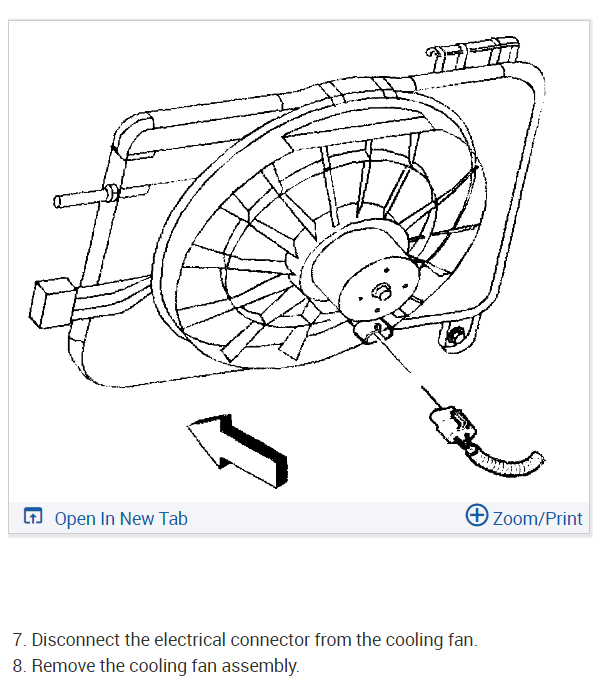 Open In New Tab

Zoom/Print

7. Disconnect the electrical connector from the cooling fan.
8. Remove the cooling fan assembly.