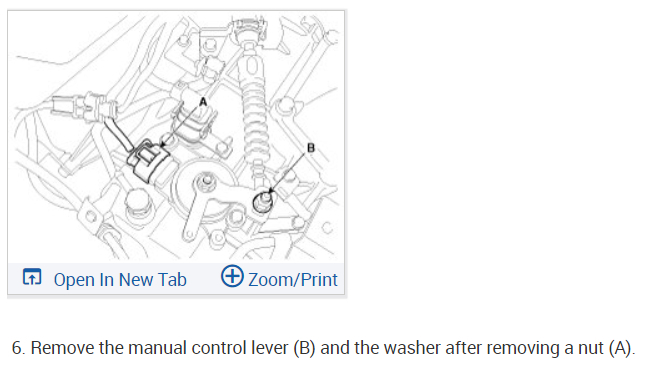 A
B
Open In New Tab
Zoom/Print

6. Remove the manual control lever (B) and the washer after removing a nut (A).