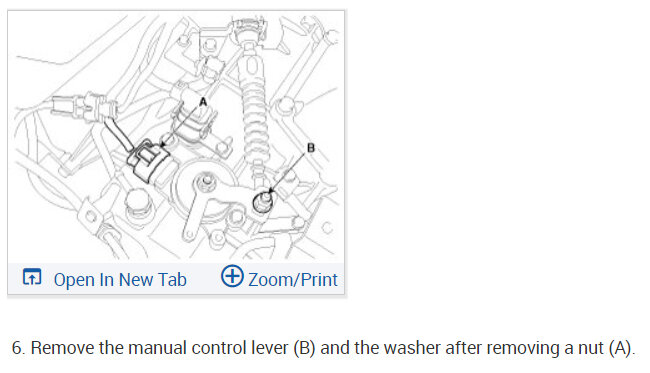 A

B

Open In New Tab Zoom/Print

6. Remove the manual control lever (B) and the washer after removing a nut (A).