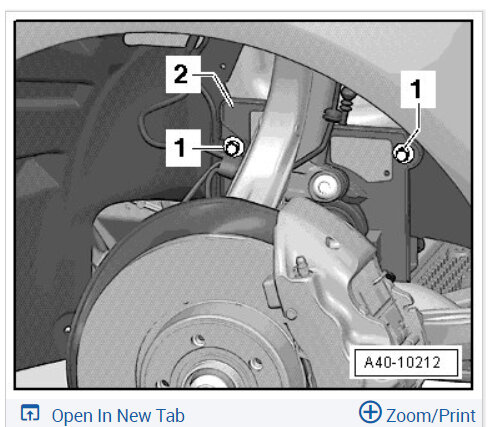 2
1
1
A40-10212
Open In New Tab
Zoom/Print