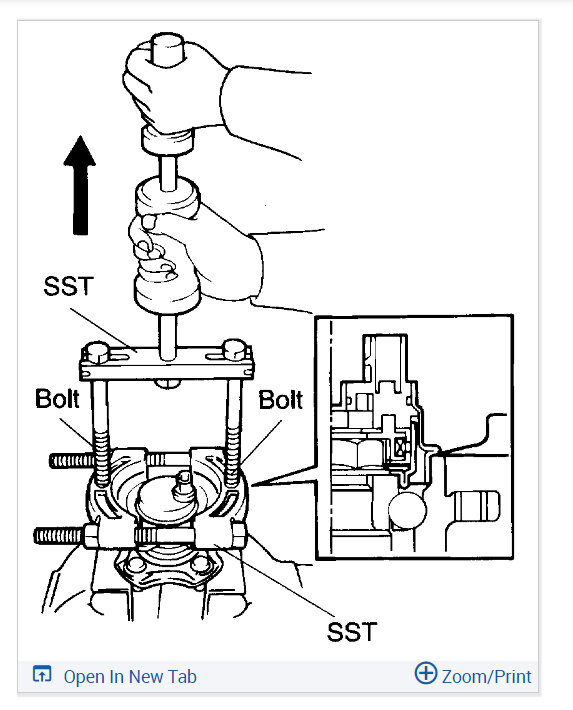 SST

Bolt

Bolt

SST

Open In New Tab

Zoom/Print