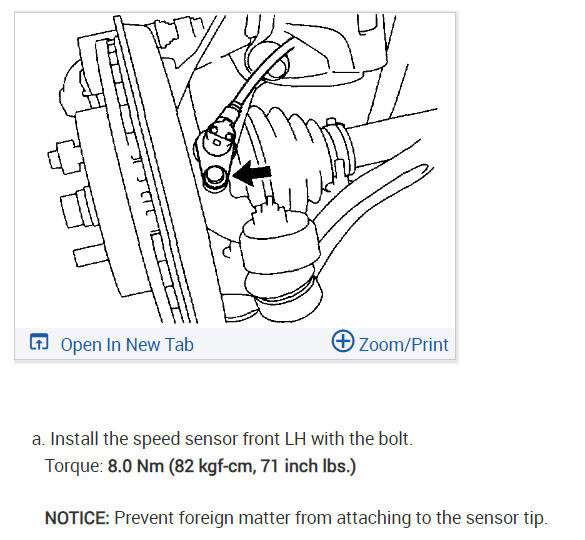 Open In New Tab

Zoom/Print

a. Install the speed sensor front LH with the bolt.
Torque: 8.0 Nm (82 kgf-cm, 71 inch lbs.)

NOTICE: Prevent foreign matter from attaching to the sensor tip.