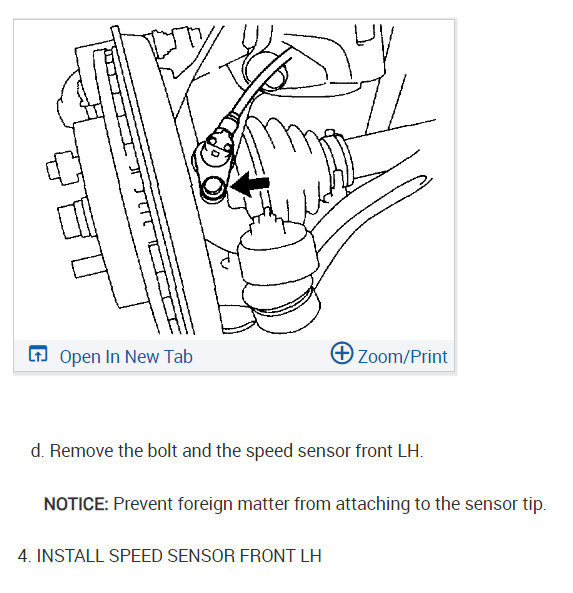 Open In New Tab

Zoom/Print

d. Remove the bolt and the speed sensor front LH.

NOTICE: Prevent foreign matter from attaching to the sensor tip.

4. INSTALL SPEED SENSOR FRONT LH