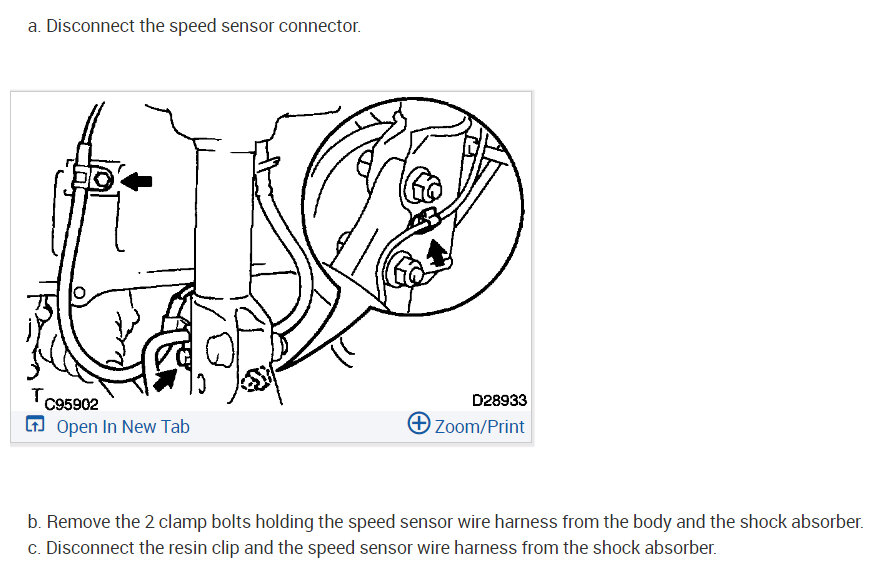 a. Disconnect the speed sensor connector.

T C95902

D28933

Open In New Tab

Zoom/Print

b. Remove the 2 clamp bolts holding the speed sensor wire harness from the body and the shock absorber.
c. Disconnect the resin clip and the speed sensor wire harness from the shock absorber.