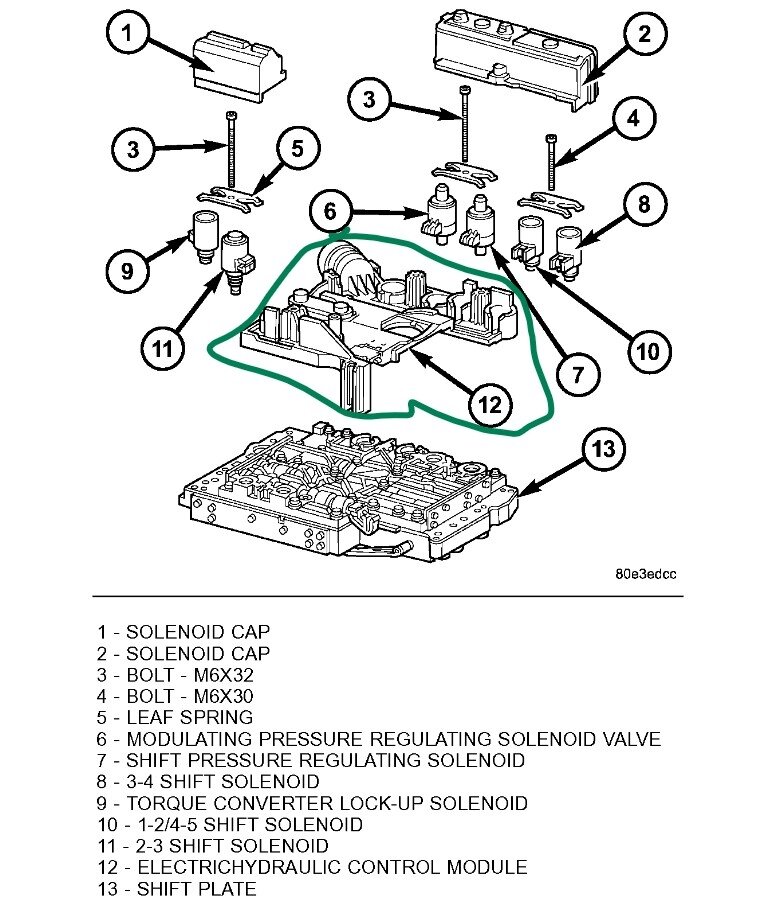 1
2
3
3
4
5
6
8
9
11
7
10
12
13

80e3edcc

1 - SOLENOID CAP
2 - SOLENOID CAP
3 - BOLT - M6X32
4 - BOLT - M6X30
5 - LEAF SPRING
6 - MODULATING PRESSURE REGULATING SOLENOID VALVE
7 - SHIFT PRESSURE REGULATING SOLENOID
8 - 3-4 SHIFT SOLENOID
9 - TORQUE CONVERTER LOCK-UP SOLENOID
10 - 1-2/4-5 SHIFT SOLENOID
11 - 2-3 SHIFT SOLENOID
12 - ELECTRICHYDRAULIC CONTROL MODULE
13 - SHIFT PLATE