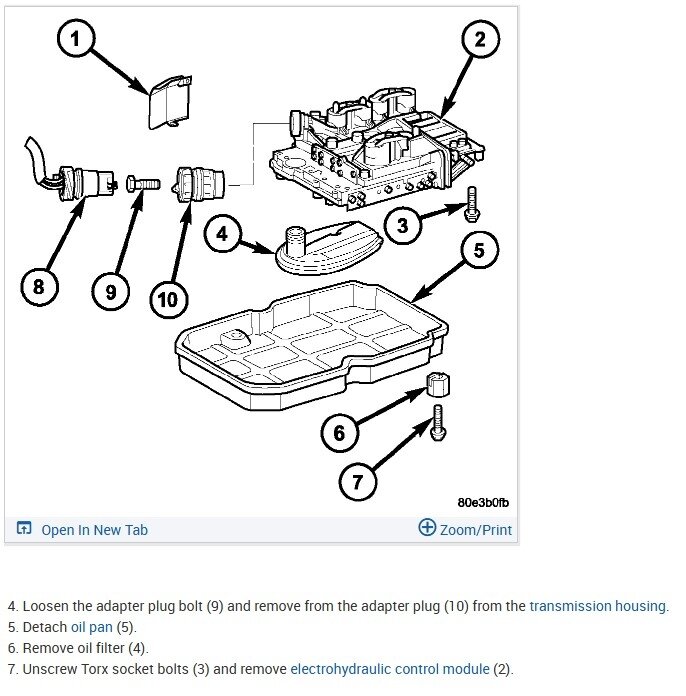 1
2
8
9
10
4
3
5
6
7
80e3b0fb
Open In New Tab
Zoom/Print

4. Loosen the adapter plug bolt (9) and remove from the adapter plug (10) from the transmission housing.
5. Detach oil pan (5).
6. Remove oil filter (4).
7. Unscrew Torx socket bolts (3) and remove electrohydraulic control module (2).