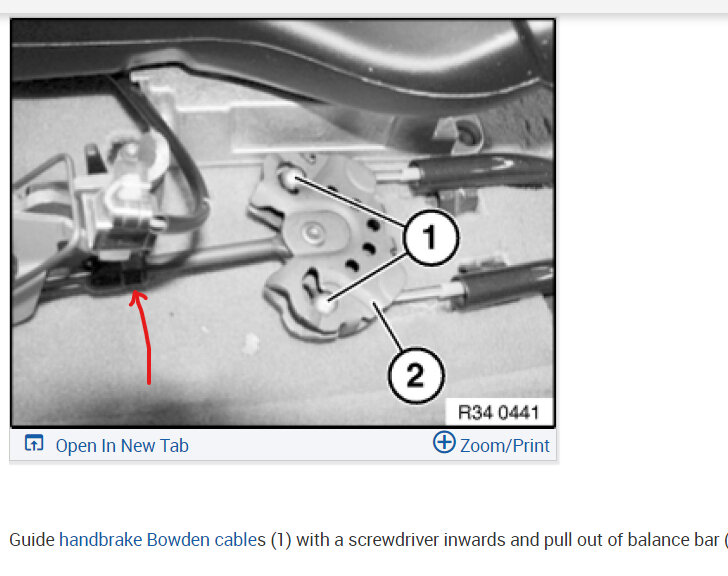 1
2
R34 0441
Open In New Tab
Zoom/Print

Guide handbrake Bowden cables (1) with a screwdriver inwards and pull out of balance bar (