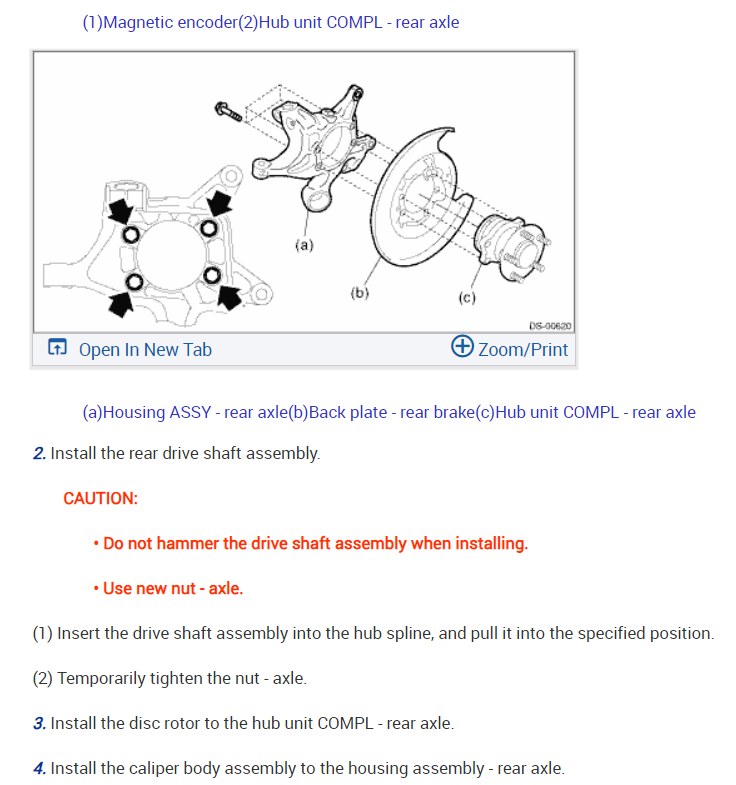 (1)Magnetic encoder(2)Hub unit COMPL - rear axle

(a)

(b)

(c)

DS-00620

Open In New Tab

Zoom/Print

(a)Housing ASSY - rear axle(b)Back plate - rear brake(c)Hub unit COMPL - rear axle

2. Install the rear drive shaft assembly.

CAUTION:

• Do not hammer the drive shaft assembly when installing.

• Use new nut - axle.

(1) Insert the drive shaft assembly into the hub spline, and pull it into the specified position.

(2) Temporarily tighten the nut - axle.

3. Install the disc rotor to the hub unit COMPL - rear axle.

4. Install the caliper body assembly to the housing assembly - rear axle.