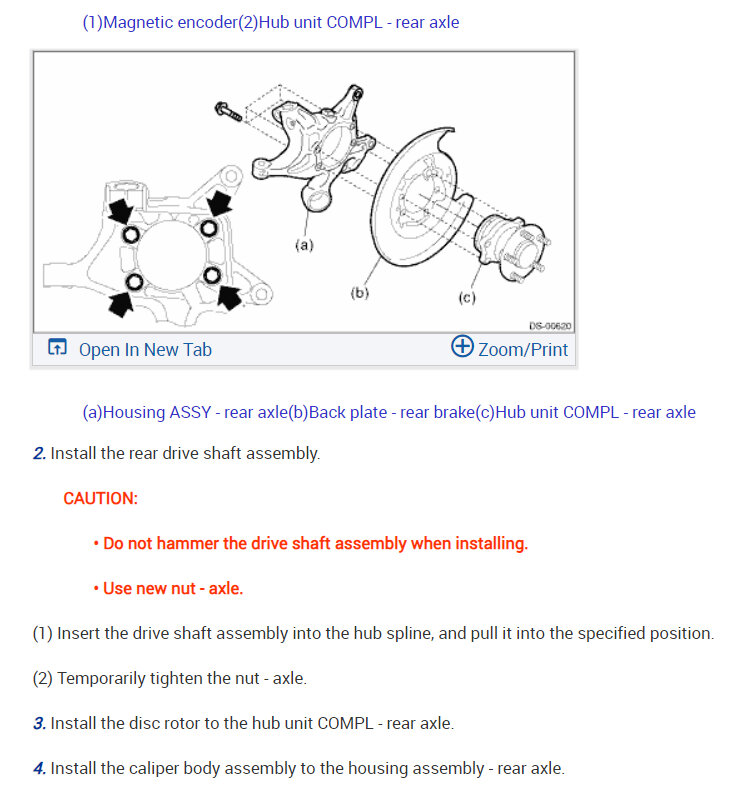 (1)Magnetic encoder(2)Hub unit COMPL - rear axle

(a)

(b)

(c)

DS-00620

Open In New Tab

Zoom/Print

(a)Housing ASSY - rear axle(b)Back plate - rear brake(c)Hub unit COMPL - rear axle

2. Install the rear drive shaft assembly.

CAUTION:

• Do not hammer the drive shaft assembly when installing.

• Use new nut - axle.

(1) Insert the drive shaft assembly into the hub spline, and pull it into the specified position.

(2) Temporarily tighten the nut - axle.

3. Install the disc rotor to the hub unit COMPL - rear axle.

4. Install the caliper body assembly to the housing assembly - rear axle.