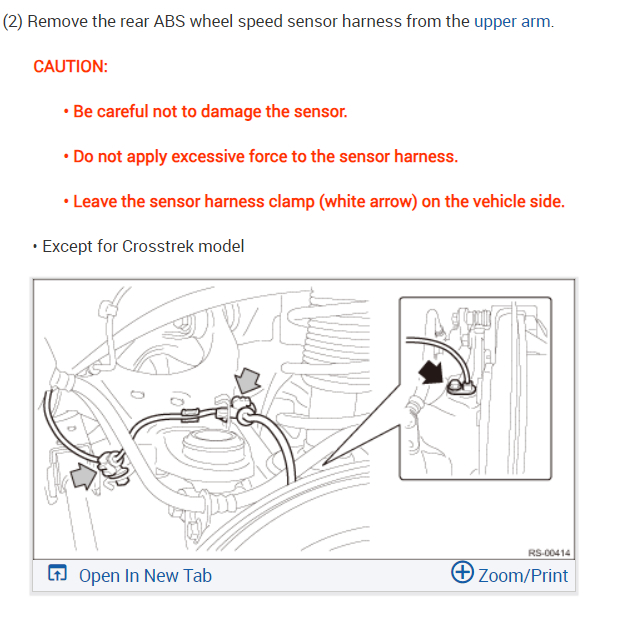 (2) Remove the rear ABS wheel speed sensor harness from the upper arm.

CAUTION:

• Be careful not to damage the sensor.

• Do not apply excessive force to the sensor harness.

• Leave the sensor harness clamp (white arrow) on the vehicle side.

• Except for Crosstrek model

RS-00414

Open In New Tab

Zoom/Print