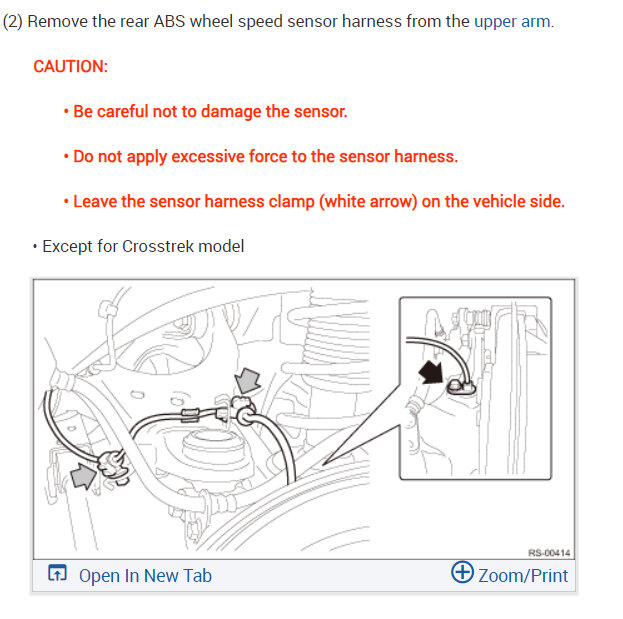 (2) Remove the rear ABS wheel speed sensor harness from the upper arm.

CAUTION:

• Be careful not to damage the sensor.

• Do not apply excessive force to the sensor harness.

• Leave the sensor harness clamp (white arrow) on the vehicle side.

• Except for Crosstrek model

RS-00414

Open In New Tab

Zoom/Print