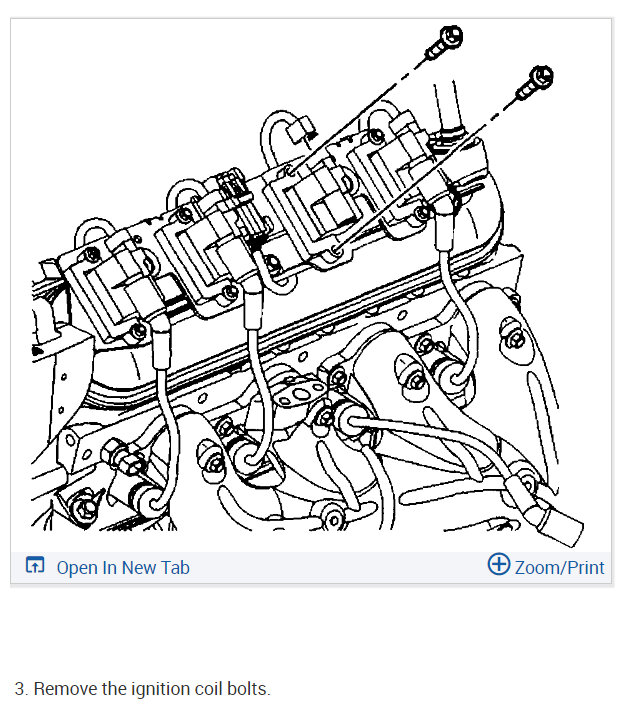 Open In New Tab

Zoom/Print

3. Remove the ignition coil bolts.