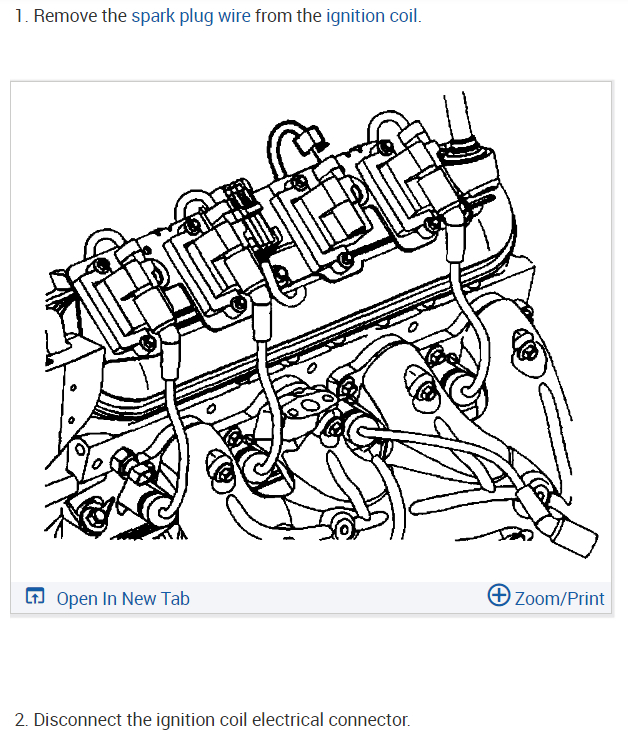 1. Remove the spark plug wire from the ignition coil.

Open In New Tab

Zoom/Print

2. Disconnect the ignition coil electrical connector.