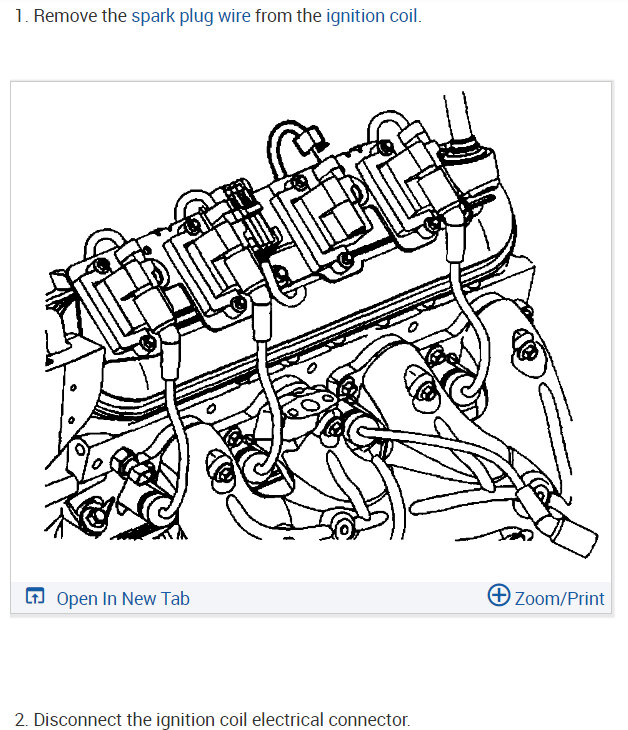 1. Remove the spark plug wire from the ignition coil.

Open In New Tab

Zoom/Print

2. Disconnect the ignition coil electrical connector.