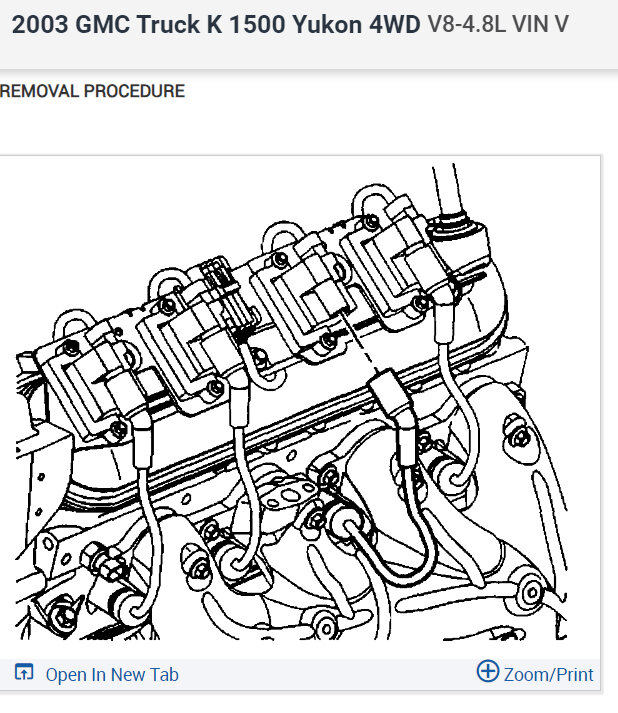 2003 GMC Truck K 1500 Yukon 4WD V8-4.8L VIN V

REMOVAL PROCEDURE

Open In New Tab

Zoom/Print