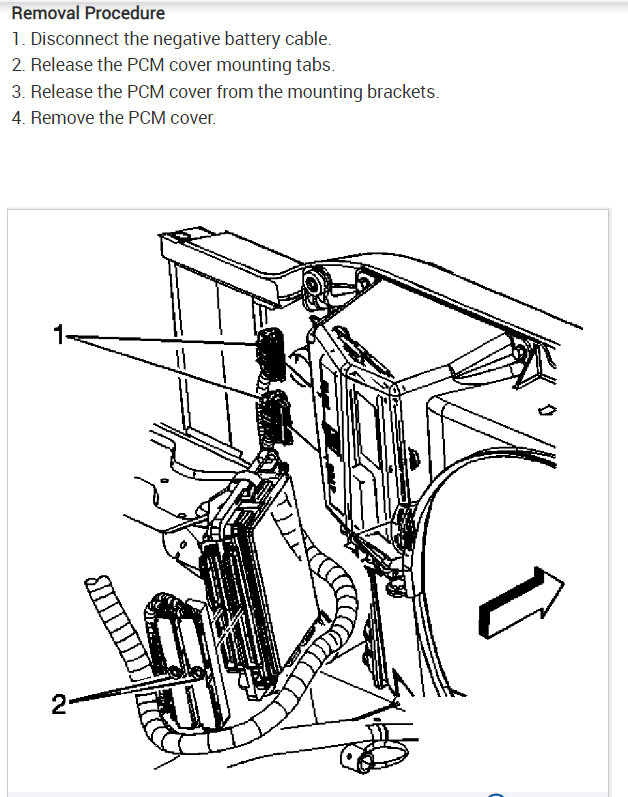 Removal Procedure
1. Disconnect the negative battery cable.
2. Release the PCM cover mounting tabs.
3. Release the PCM cover from the mounting brackets.
4. Remove the PCM cover.

1

2