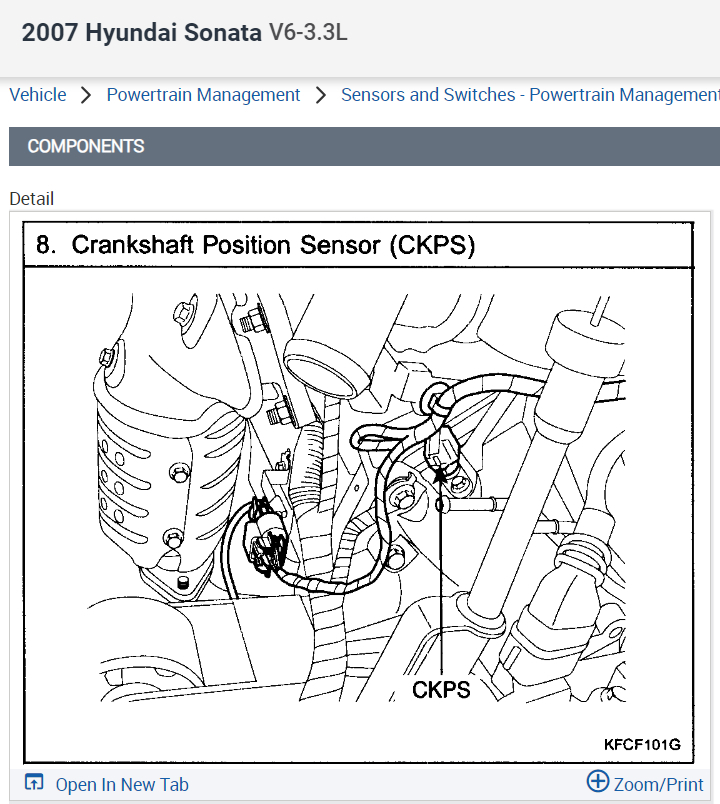 2007 Hyundai Sonata V6-3.3L

Vehicle > Powertrain Management > Sensors and Switches - Powertrain Management

COMPONENTS

Detail

8. Crankshaft Position Sensor (CKPS)

CKPS

KFCF101G

Open In New Tab

Zoom/Print