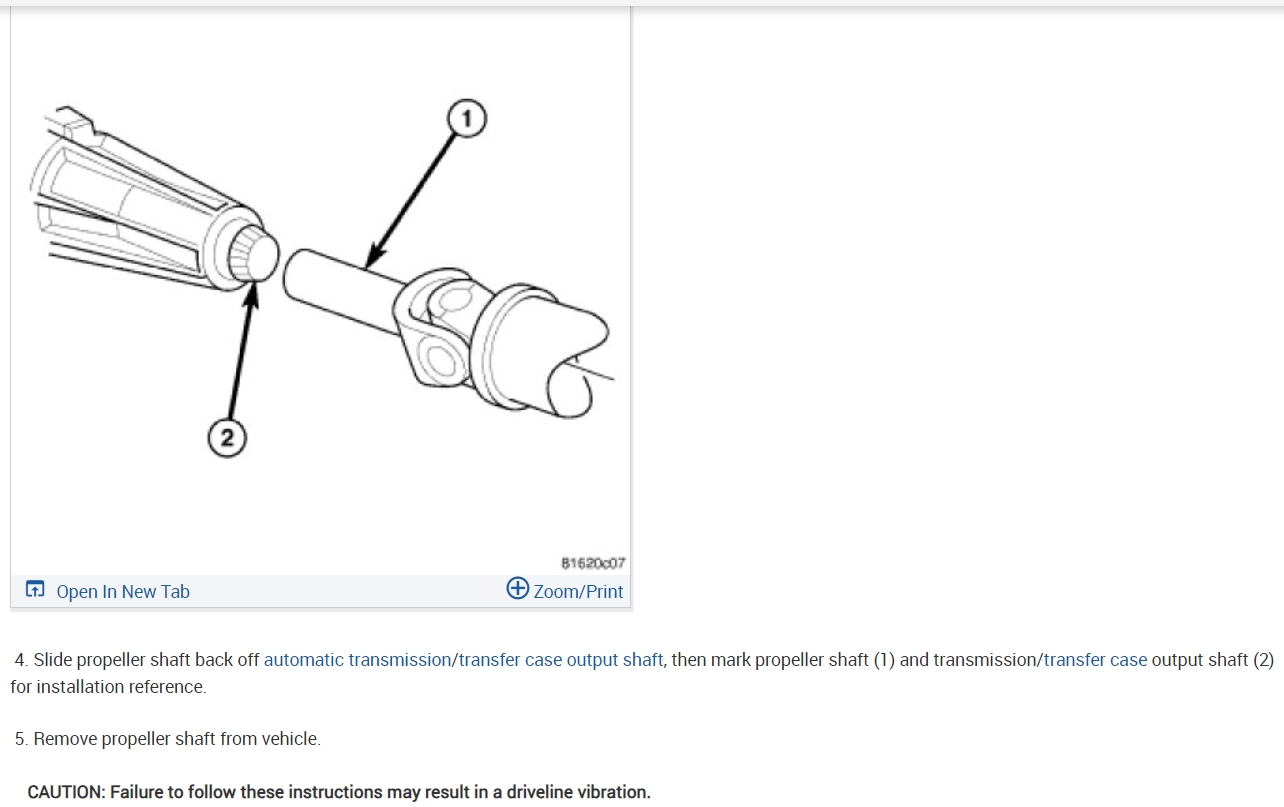 1

2

81620c07

Open In New Tab

Zoom/Print

4. Slide propeller shaft back off automatic transmission/transfer case output shaft, then mark propeller shaft (1) and transmission/transfer case output shaft (2) for installation reference.

5. Remove propeller shaft from vehicle.

CAUTION: Failure to follow these instructions may result in a driveline vibration.