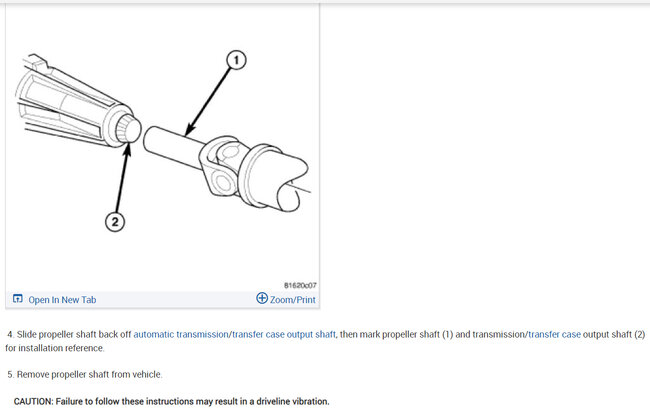 1

2

81620c07

Open In New Tab

Zoom/Print

4. Slide propeller shaft back off automatic transmission/transfer case output shaft, then mark propeller shaft (1) and transmission/transfer case output shaft (2) for installation reference.

5. Remove propeller shaft from vehicle.

CAUTION: Failure to follow these instructions may result in a driveline vibration.