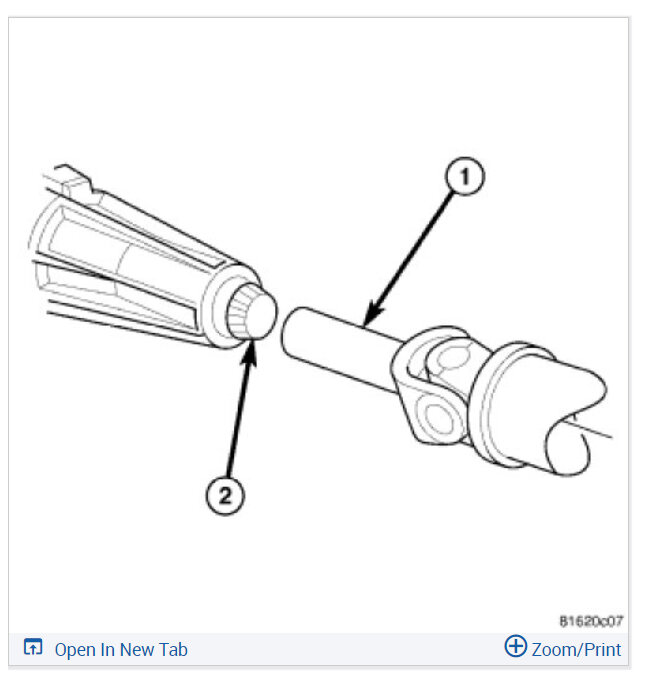 1

2

81620c07

Open In New Tab

Zoom/Print