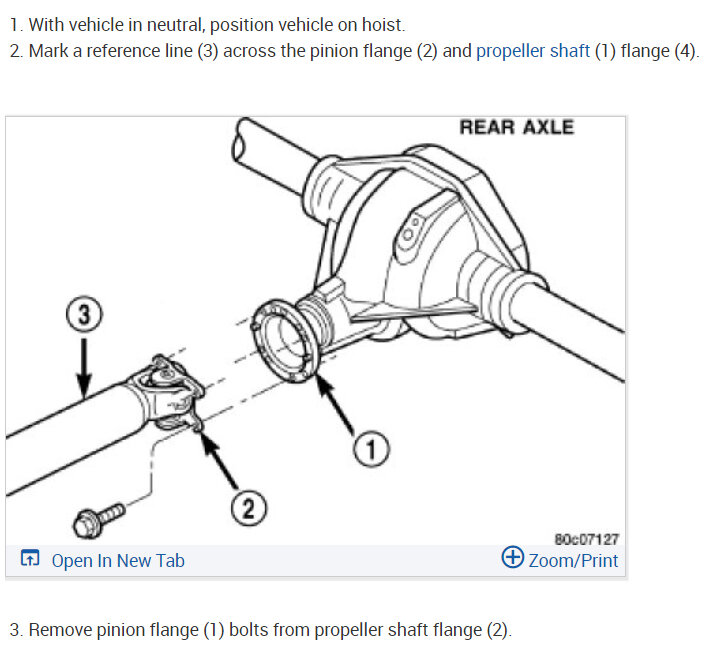 1. With vehicle in neutral, position vehicle on hoist.
2. Mark a reference line (3) across the pinion flange (2) and propeller shaft (1) flange (4).

REAR AXLE
3
1
2
80c07127
Open In New Tab
Zoom/Print

3. Remove pinion flange (1) bolts from propeller shaft flange (2).