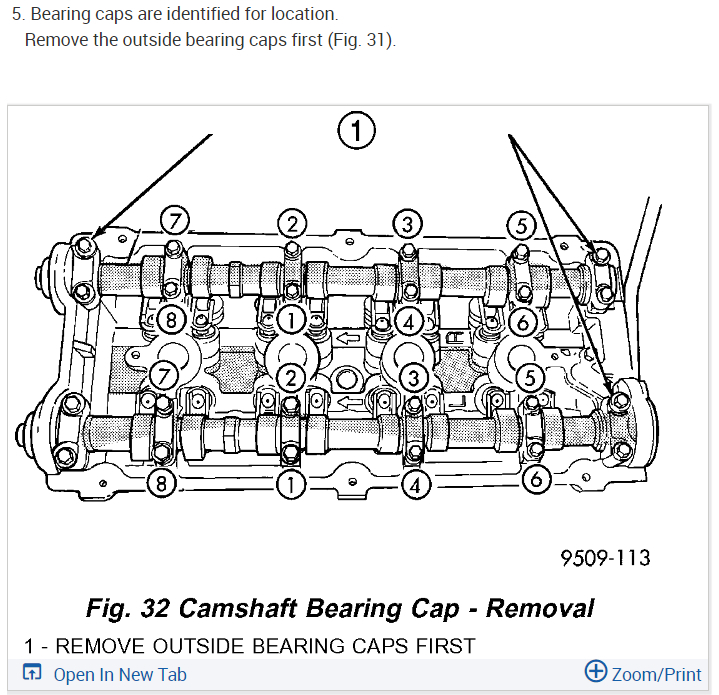 5. Bearing caps are identified for location.
Remove the outside bearing caps first (Fig. 31).

1

7 2 3 5

8 1 4 6

7 2 3 5

8 1 4 6

9509-113

Fig. 32 Camshaft Bearing Cap - Removal

1 - REMOVE OUTSIDE BEARING CAPS FIRST

Open In New Tab

Zoom/Print