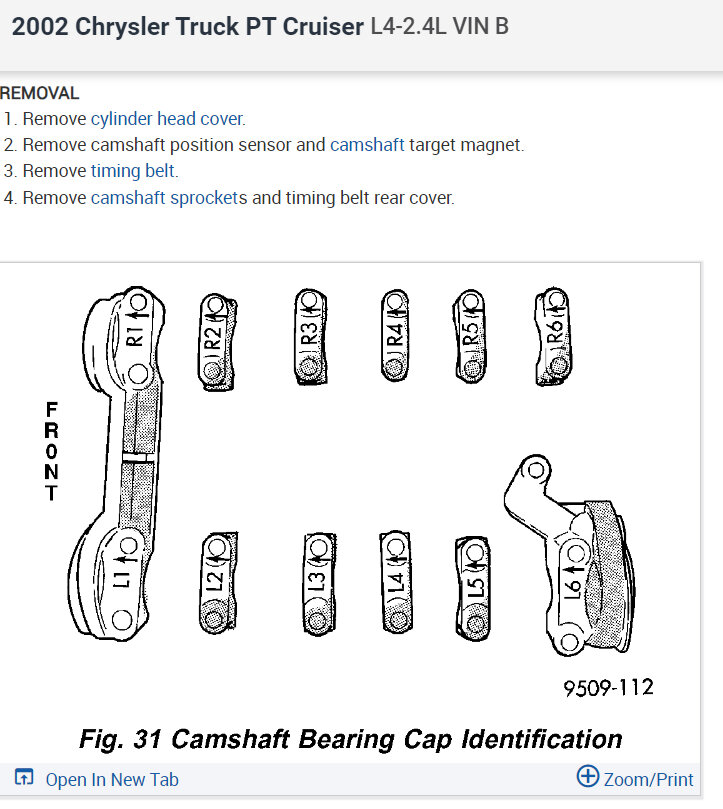 2002 Chrysler Truck PT Cruiser L4-2.4L VIN B

REMOVAL
1. Remove cylinder head cover.
2. Remove camshaft position sensor and camshaft target magnet.
3. Remove timing belt.
4. Remove camshaft sprockets and timing belt rear cover.

FRONT

R1 R2 R3 R4 R5 R6

L1 L2 L3 L4 L5 L6

9509-112

Fig. 31 Camshaft Bearing Cap Identification

Open In New Tab

Zoom/Print