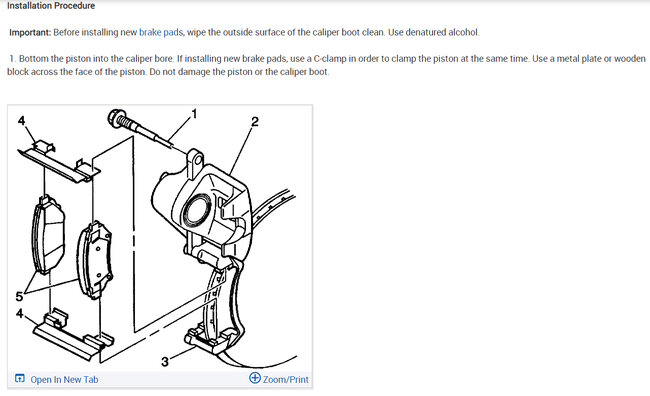 Installation Procedure

Important: Before installing new brake pads, wipe the outside surface of the caliper boot clean. Use denatured alcohol.

1. Bottom the piston into the caliper bore. If installing new brake pads, use a C-clamp in order to clamp the piston at the same time. Use a metal plate or wooden block across the face of the piston. Do not damage the piston or the caliper boot.

4
1
2
5
4
3

Open In New Tab
Zoom/Print