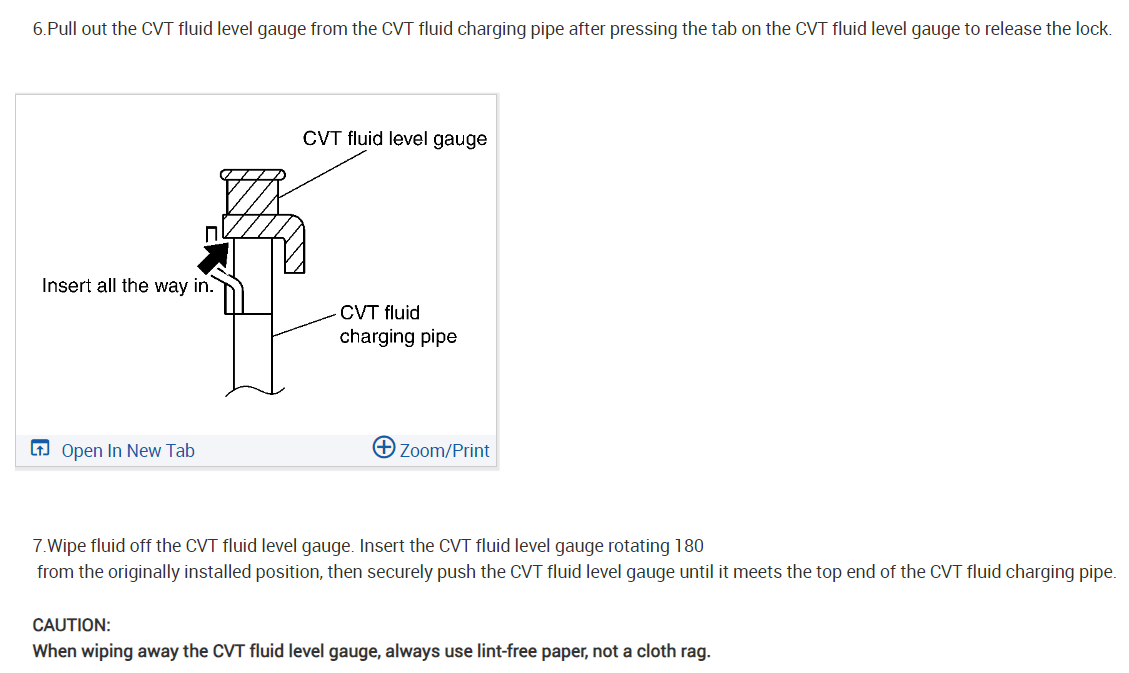 6.Pull out the CVT fluid level gauge from the CVT fluid charging pipe after pressing the tab on the CVT fluid level gauge to release the lock.

CVT fluid level gauge

Insert all the way in.

CVT fluid charging pipe

Open In New Tab

Zoom/Print

7.Wipe fluid off the CVT fluid level gauge. Insert the CVT fluid level gauge rotating 180 from the originally installed position, then securely push the CVT fluid level gauge until it meets the top end of the CVT fluid charging pipe.

CAUTION:
When wiping away the CVT fluid level gauge, always use lint-free paper, not a cloth rag.