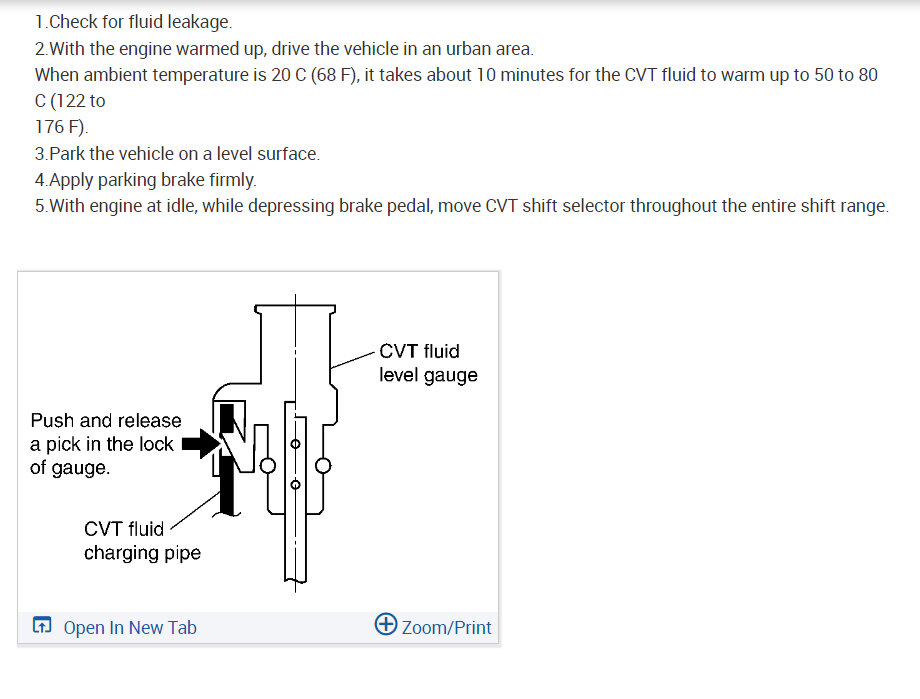 1.Check for fluid leakage.
2.With the engine warmed up, drive the vehicle in an urban area.
When ambient temperature is 20 C (68 F), it takes about 10 minutes for the CVT fluid to warm up to 50 to 80 C (122 to
176 F).
3.Park the vehicle on a level surface.
4.Apply parking brake firmly.
5.With engine at idle, while depressing brake pedal, move CVT shift selector throughout the entire shift range.

CVT fluid level gauge

Push and release a pick in the lock of gauge.

CVT fluid charging pipe

Open In New Tab

Zoom/Print