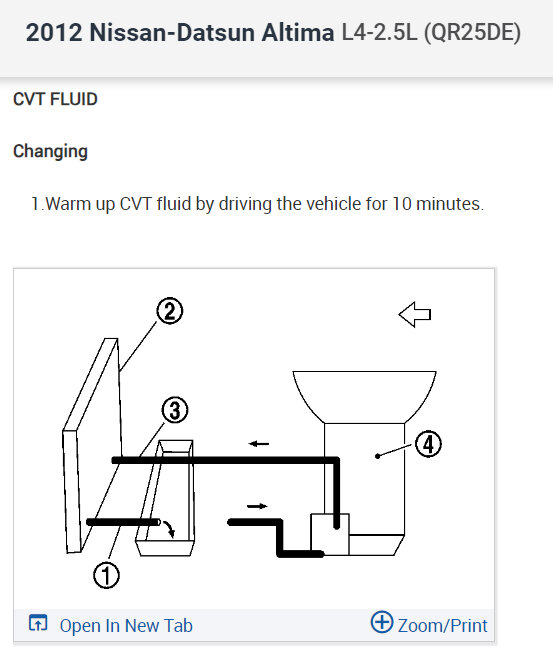 2012 Nissan-Datsun Altima L4-2.5L (QR25DE)

CVT FLUID

Changing

1.Warm up CVT fluid by driving the vehicle for 10 minutes.

②

③

④

①

Open In New Tab

Zoom/Print