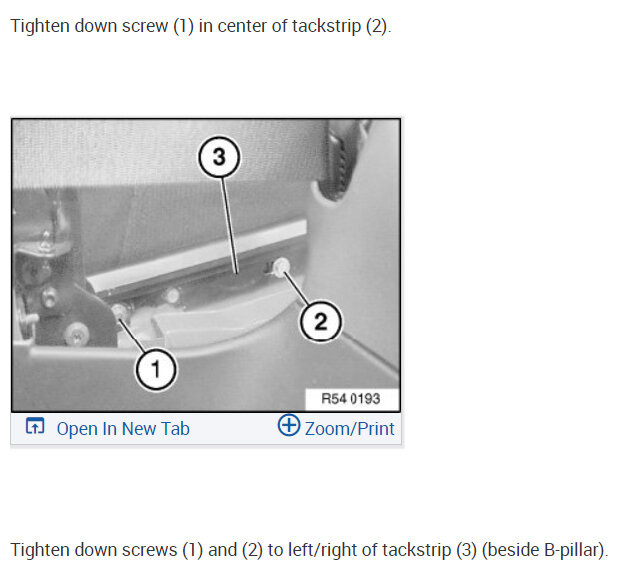 Tighten down screw (1) in center of tackstrip (2).

3
2
1
R54 0193

Open In New Tab
Zoom/Print

Tighten down screws (1) and (2) to left/right of tackstrip (3) (beside B-pillar).