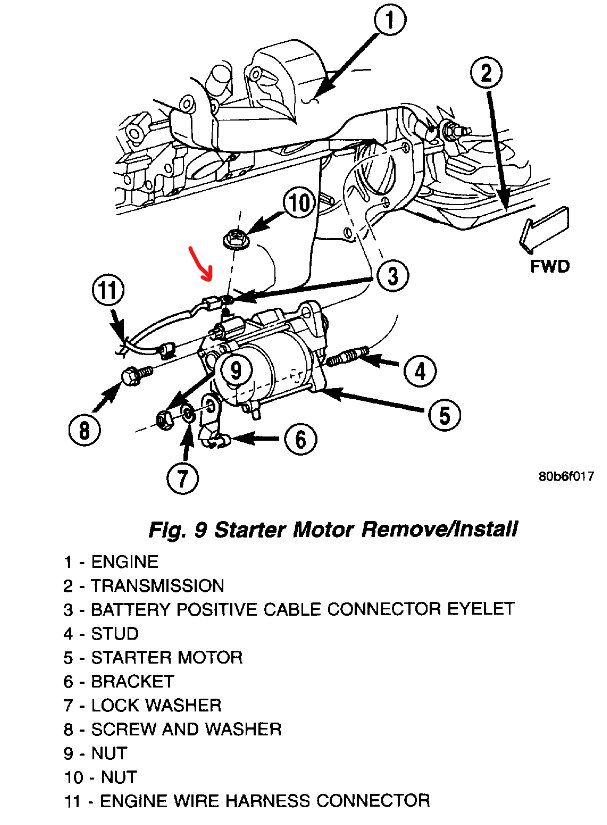 1
2
10
FWD
3
11
4
9
5
8
6
7
80b6f017

Fig. 9 Starter Motor Remove/Install

1 - ENGINE
2 - TRANSMISSION
3 - BATTERY POSITIVE CABLE CONNECTOR EYELET
4 - STUD
5 - STARTER MOTOR
6 - BRACKET
7 - LOCK WASHER
8 - SCREW AND WASHER
9 - NUT
10 - NUT
11 - ENGINE WIRE HARNESS CONNECTOR