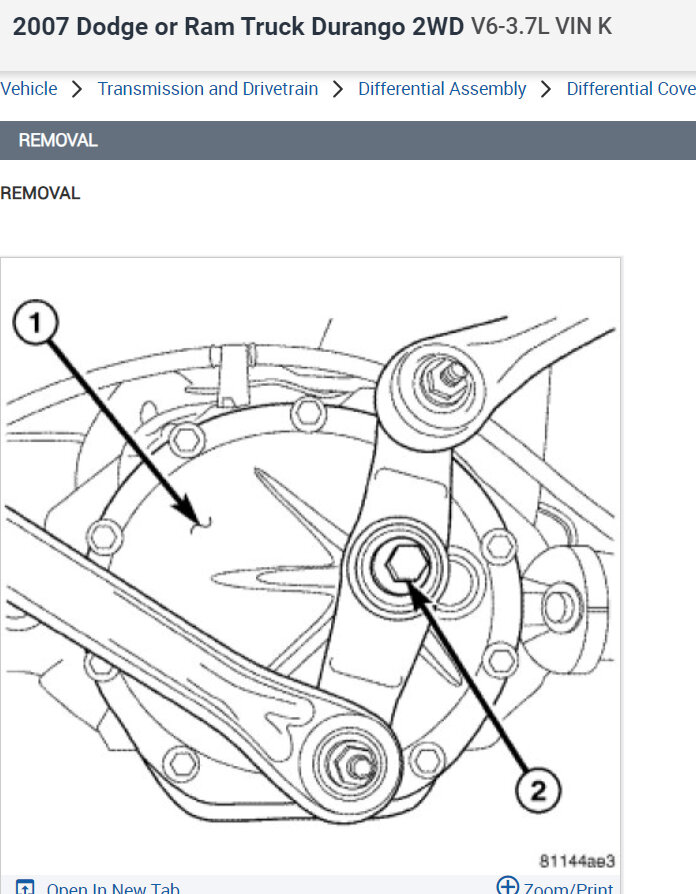 2007 Dodge or Ram Truck Durango 2WD V6-3.7L VIN K

Vehicle > Transmission and Drivetrain > Differential Assembly > Differential Cove

REMOVAL

REMOVAL

1

2

81144ae3

Open In New Tab

Zoom/Print