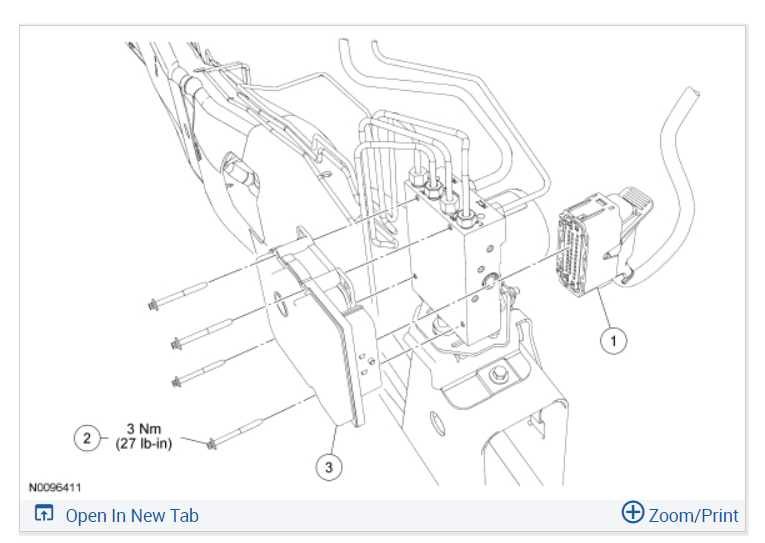 1

2 3 Nm (27 lb-in)

3

N0096411

Open In New Tab

Zoom/Print