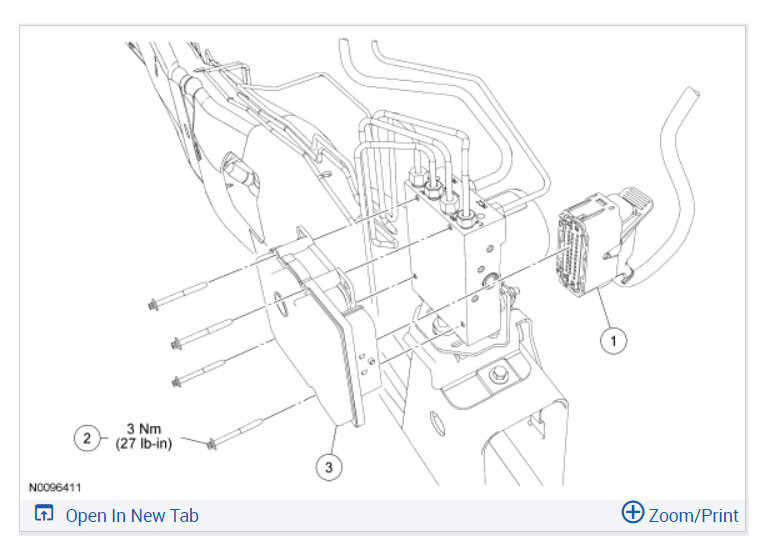 1

2

3 Nm
(27 lb-in)

3

N0096411

Open In New Tab

Zoom/Print