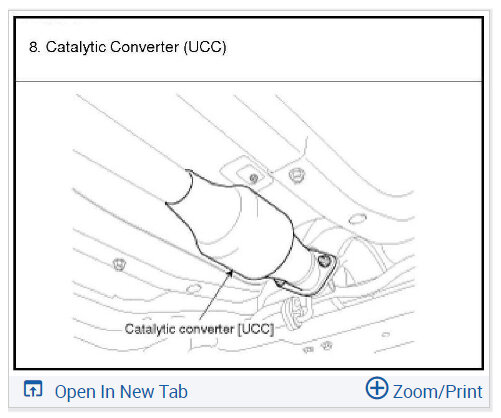 8. Catalytic Converter (UCC)

Catalytic converter [UCC]

Open In New Tab

Zoom/Print