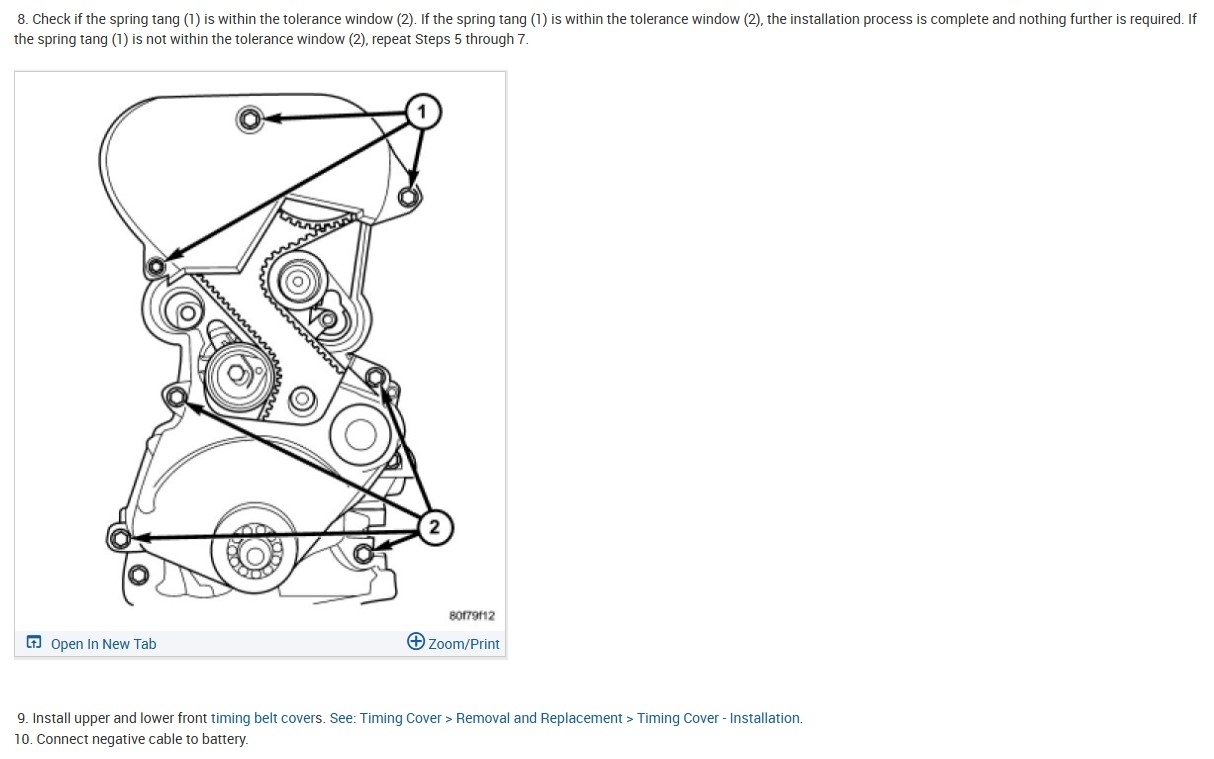 8. Check if the spring tang (1) is within the tolerance window (2). If the spring tang (1) is within the tolerance window (2), the installation process is complete and nothing further is required. If the spring tang (1) is not within the tolerance window (2), repeat Steps 5 through 7.

1

2

80f79f12

Open In New Tab

Zoom/Print

9. Install upper and lower front timing belt covers. See: Timing Cover > Removal and Replacement > Timing Cover - Installation.
10. Connect negative cable to battery.