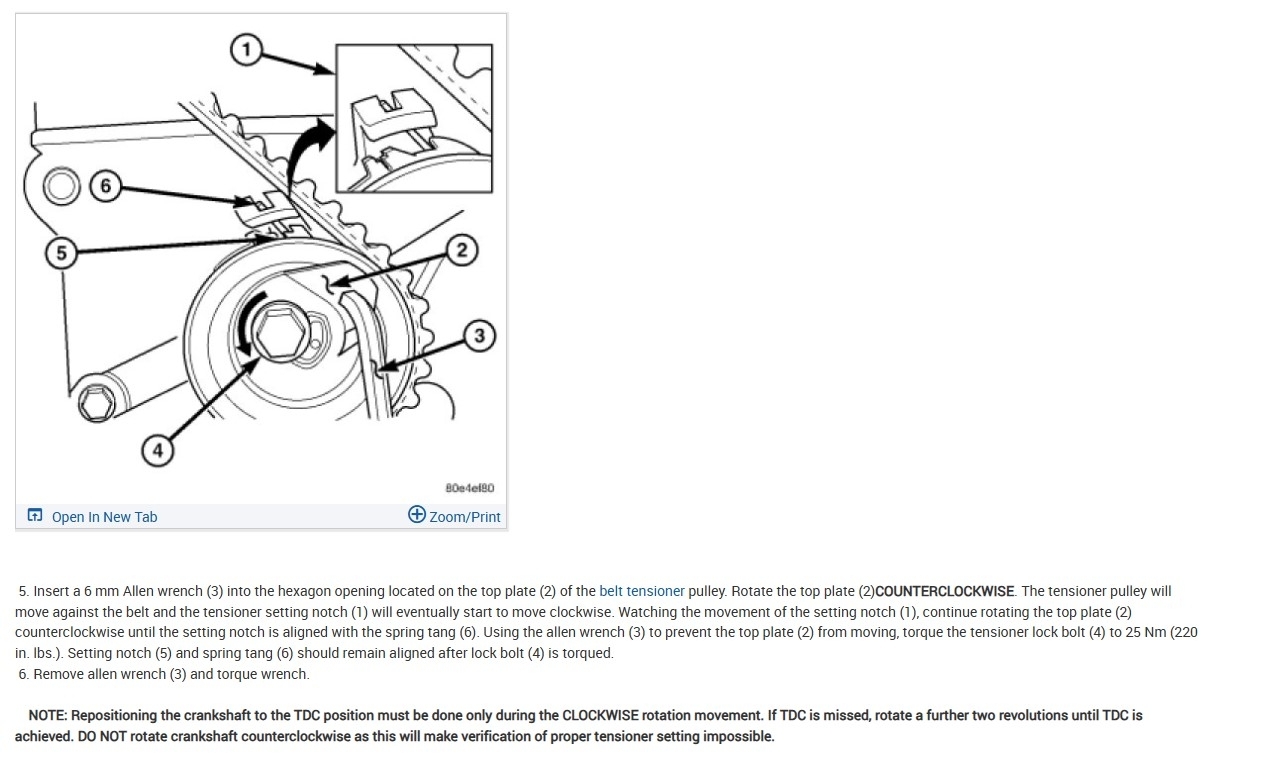 1
6
5
2
3
4
80e4el80

Open In New Tab
Zoom/Print

5. Insert a 6 mm Allen wrench (3) into the hexagon opening located on the top plate (2) of the belt tensioner pulley. Rotate the top plate (2)COUNTERCLOCKWISE. The tensioner pulley will move against the belt and the tensioner setting notch (1) will eventually start to move clockwise. Watching the movement of the setting notch (1), continue rotating the top plate (2) counterclockwise until the setting notch is aligned with the spring tang (6). Using the allen wrench (3) to prevent the top plate (2) from moving, torque the tensioner lock bolt (4) to 25 Nm (220 in. lbs.). Setting notch (5) and spring tang (6) should remain aligned after lock bolt (4) is torqued.
6. Remove allen wrench (3) and torque wrench.

NOTE: Repositioning the crankshaft to the TDC position must be done only during the CLOCKWISE rotation movement. If TDC is missed, rotate a further two revolutions until TDC is achieved. DO NOT rotate crankshaft counterclockwise as this will make verification of proper tensioner setting impossible.