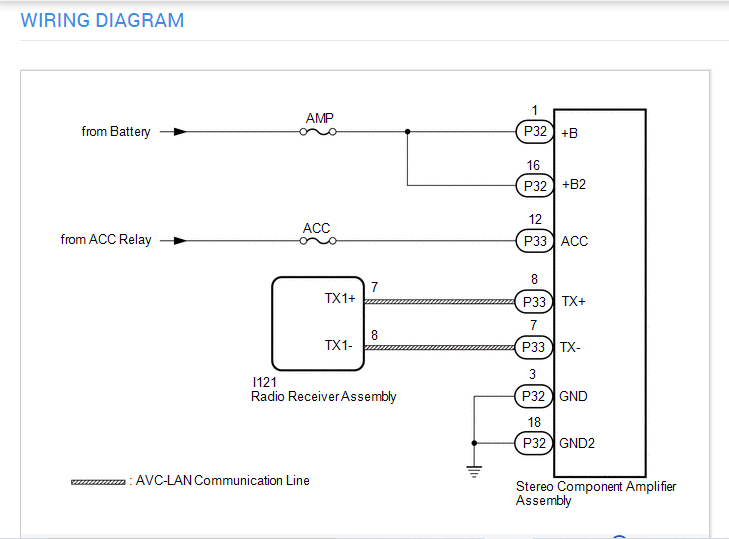 WIRING DIAGRAM

from Battery

AMP

1
P32 +B

16
P32 +B2

from ACC Relay

ACC

12
P33 ACC

TX1+ 7

8
P33 TX+

TX1- 8

7
P33 TX-

I121
Radio Receiver Assembly

3
P32 GND

18
P32 GND2

: AVC-LAN Communication Line

Stereo Component Amplifier Assembly