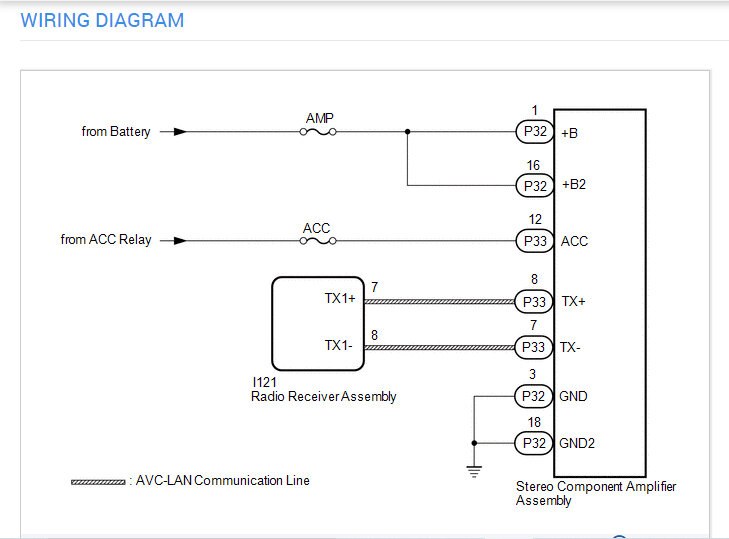 WIRING DIAGRAM

from Battery

AMP

1
P32
+B

16
P32
+B2

from ACC Relay

ACC

12
P33
ACC

TX1+
7

8
P33
TX+

TX1-
8

7
P33
TX-

I121
Radio Receiver Assembly

3
P32
GND

18
P32
GND2

: AVC-LAN Communication Line

Stereo Component Amplifier Assembly