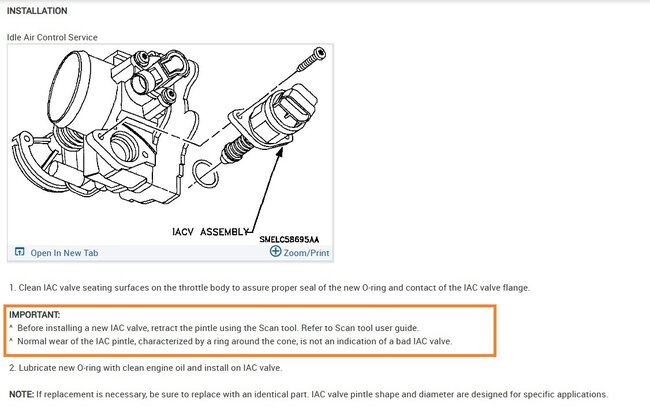 INSTALLATION

Idle Air Control Service

IACV ASSEMBLY

SMELC58695AA

Open In New Tab

Zoom/Print

1. Clean IAC valve seating surfaces on the throttle body to assure proper seal of the new O-ring and contact of the IAC valve flange.

IMPORTANT:
^ Before installing a new IAC valve, retract the pintle using the Scan tool. Refer to Scan tool user guide.
^ Normal wear of the IAC pintle, characterized by a ring around the cone, is not an indication of a bad IAC valve.

2. Lubricate new O-ring with clean engine oil and install on IAC valve.

NOTE: If replacement is necessary, be sure to replace with an identical part. IAC valve pintle shape and diameter are designed for specific applications.